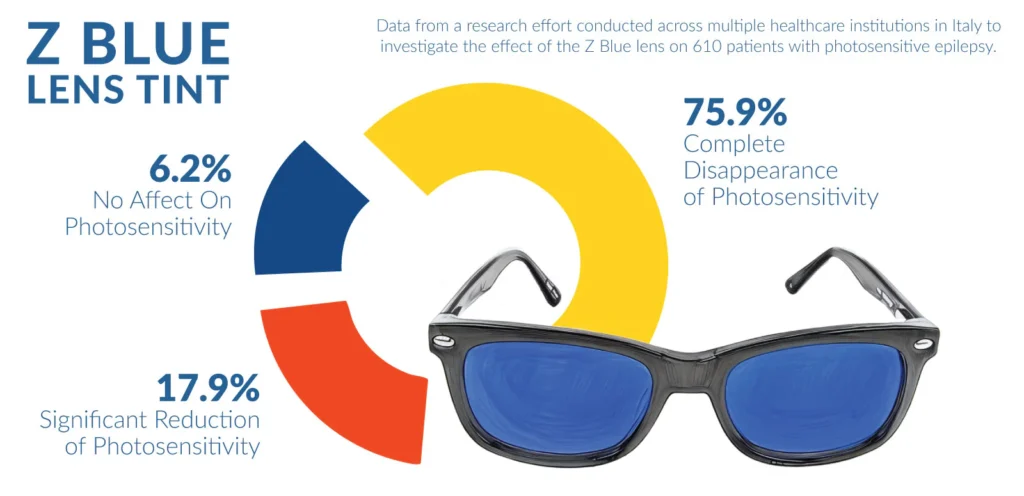 Z BLUE
LENS TINT

Data from a research effort conducted across multiple healthcare institutions in Italy to investigate the effect of the Z Blue lens on 610 patients with photosensitive epilepsy.

6.2%
No Affect On Photosensitivity

75.9%
Complete Disappearance of Photosensitivity

17.9%
Significant Reduction of Photosensitivity